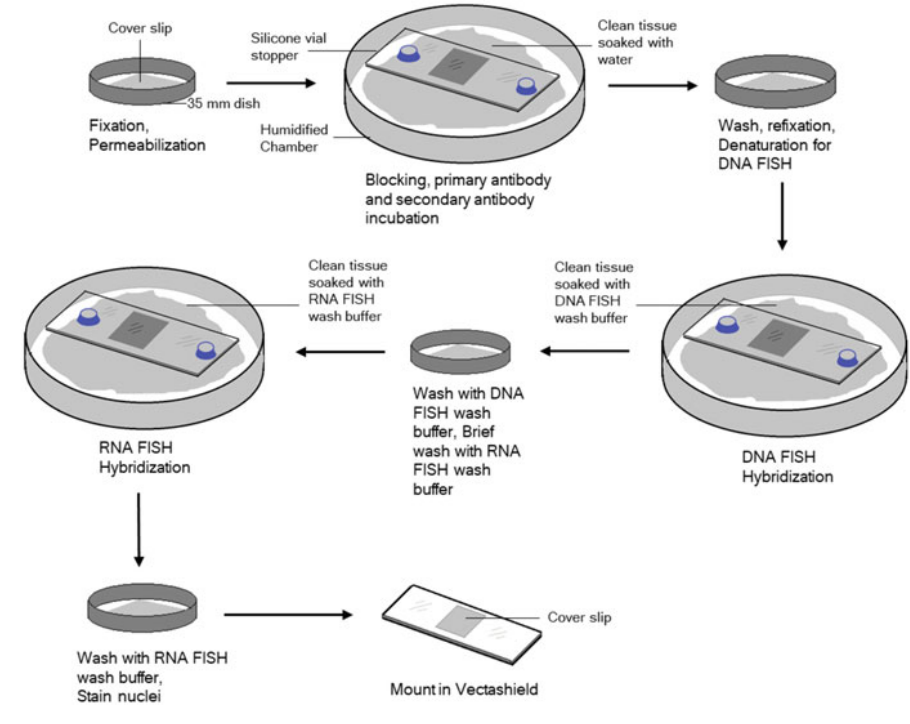 Cover slip
35 mm dish
Fixation, Permeabilization

Silicone vial stopper
Humidified Chamber
Clean tissue soaked with water
Blocking, primary antibody and secondary antibody incubation

Wash, refixation, Denaturation for DNA FISH

Clean tissue soaked with DNA FISH wash buffer
DNA FISH Hybridization

Wash with DNA FISH wash buffer, Brief wash with RNA FISH wash buffer

Clean tissue soaked with RNA FISH wash buffer
RNA FISH Hybridization

Wash with RNA FISH wash buffer, Stain nuclei

Cover slip
Mount in Vectashield